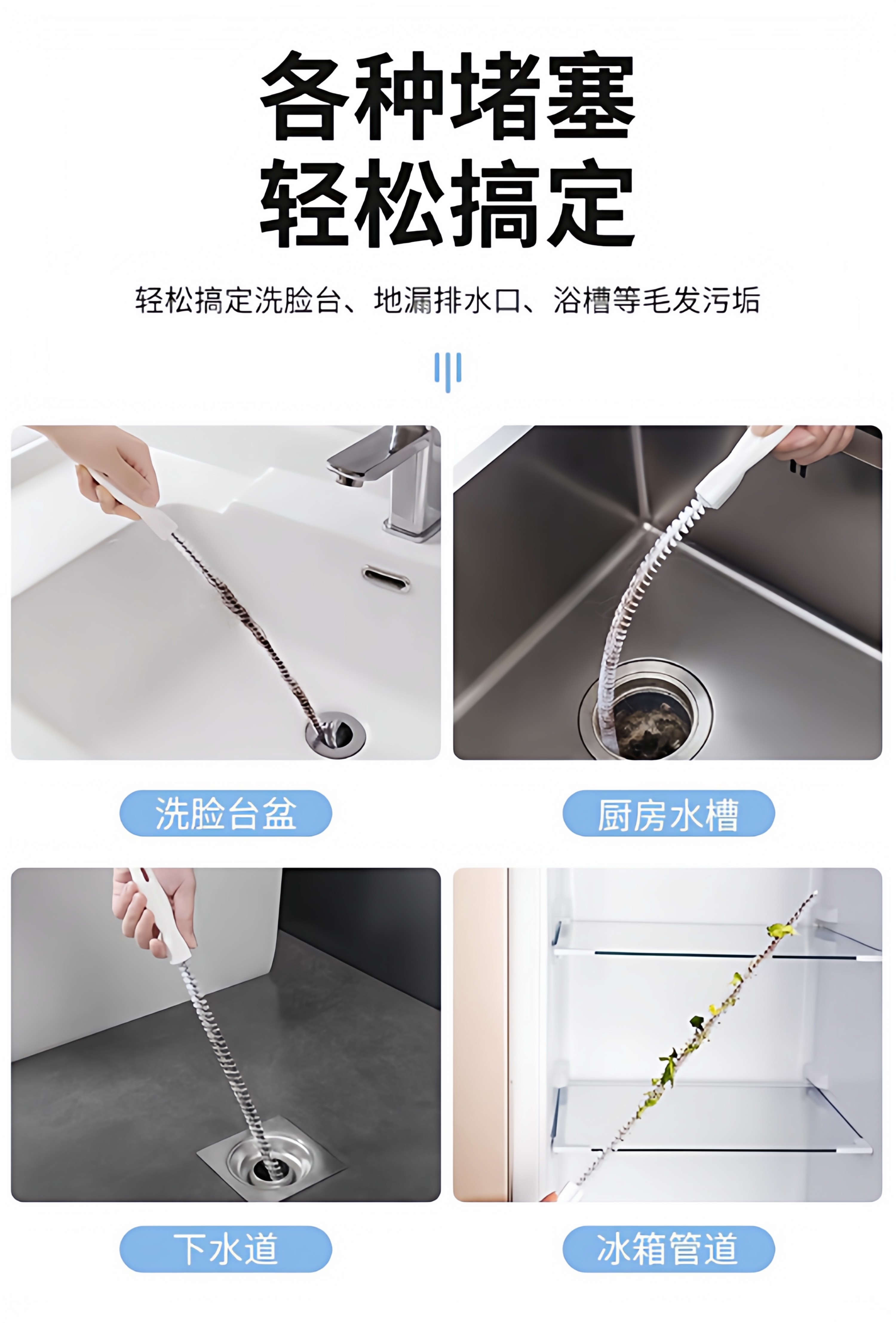 各种堵塞
轻松搞定

轻松搞定洗脸台、地漏排水口、浴槽等毛发污垢

洗脸台盆

厨房水槽

下水道

冰箱管道