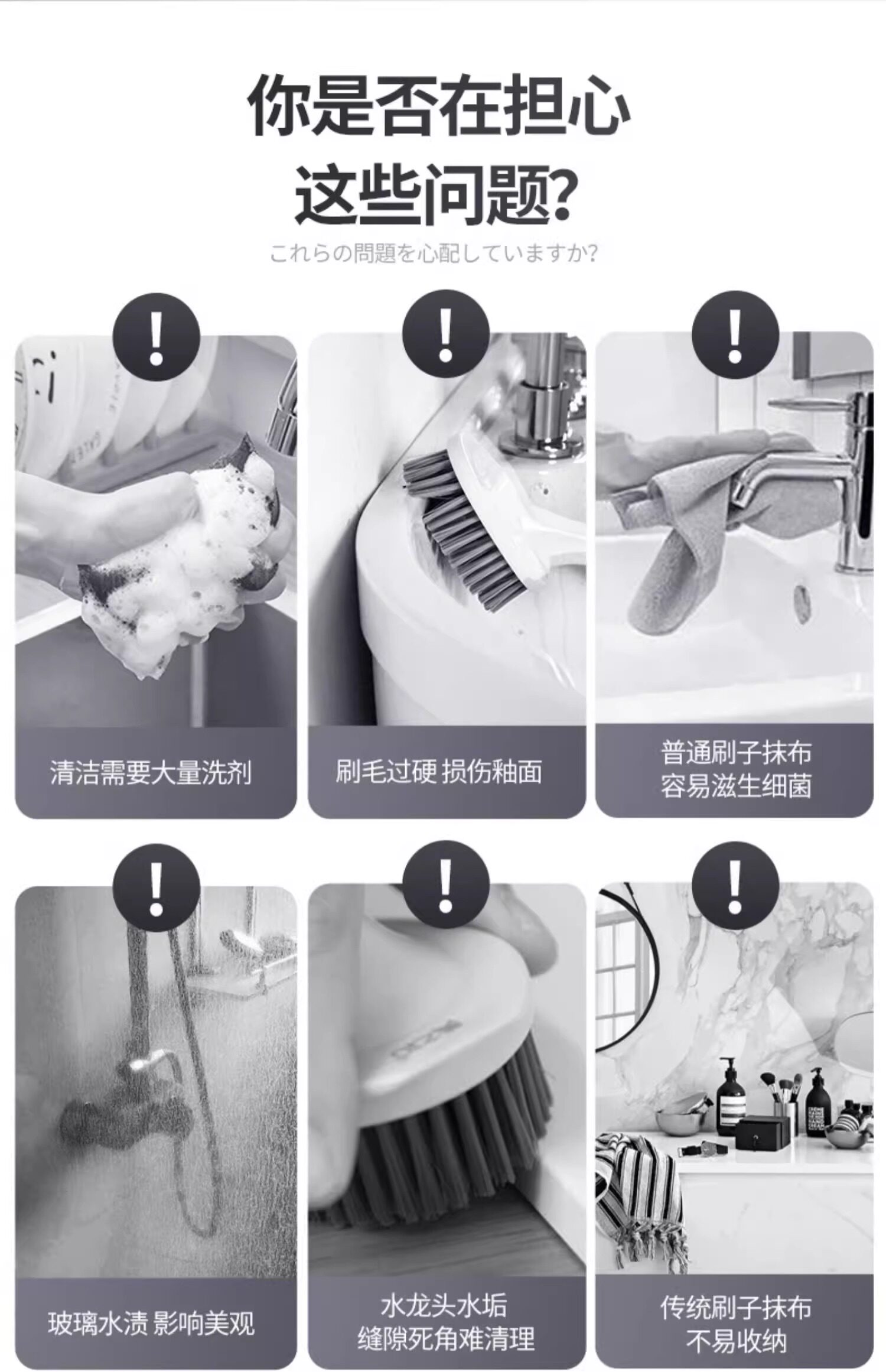 你是否在担心
这些问题?

これらの問題を心配していますか?

!

清洁需要大量洗剂

!

刷毛过硬 损伤釉面

!

普通刷子抹布
容易滋生细菌

!

玻璃水渍 影响美观

!

水龙头水垢
缝隙死角难清理

!

传统刷子抹布
不易收纳